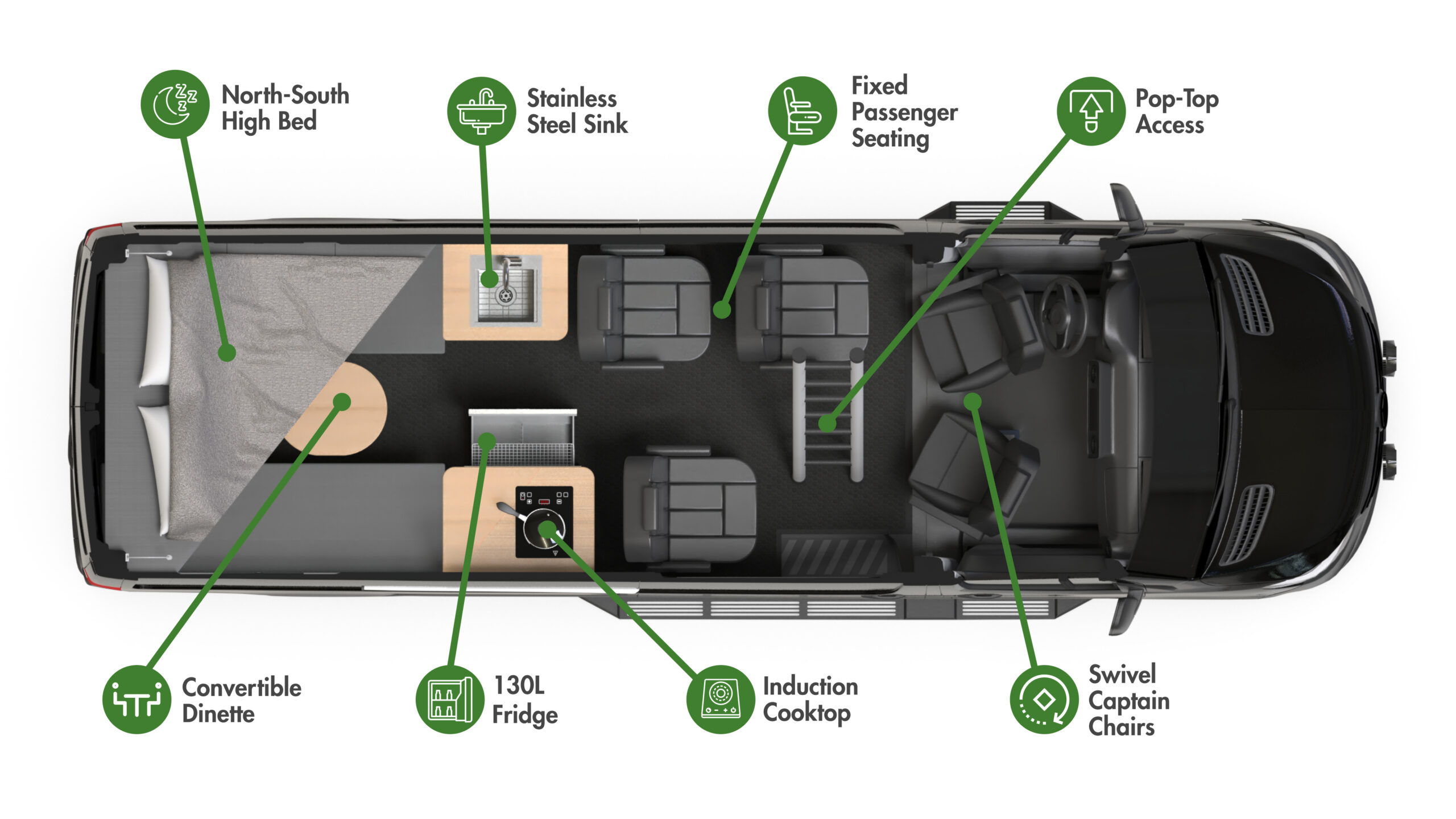 North-South High Bed

Stainless Steel Sink

Fixed Passenger Seating

Pop-Top Access

Convertible Dinette

130L Fridge

Induction Cooktop

Swivel Captain Chairs