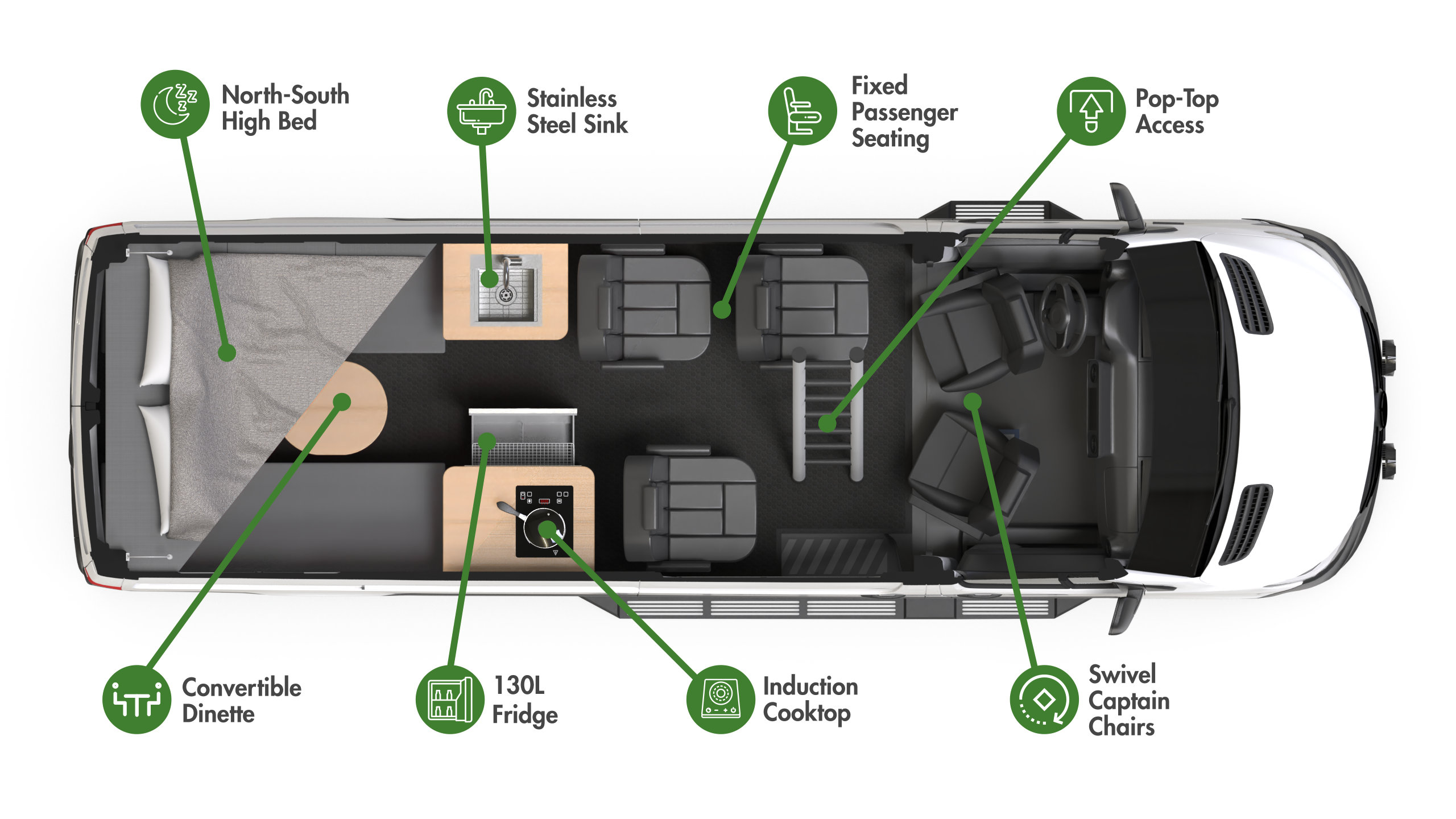 North-South High Bed

Stainless Steel Sink

Fixed Passenger Seating

Pop-Top Access

Convertible Dinette

130L Fridge

Induction Cooktop

Swivel Captain Chairs