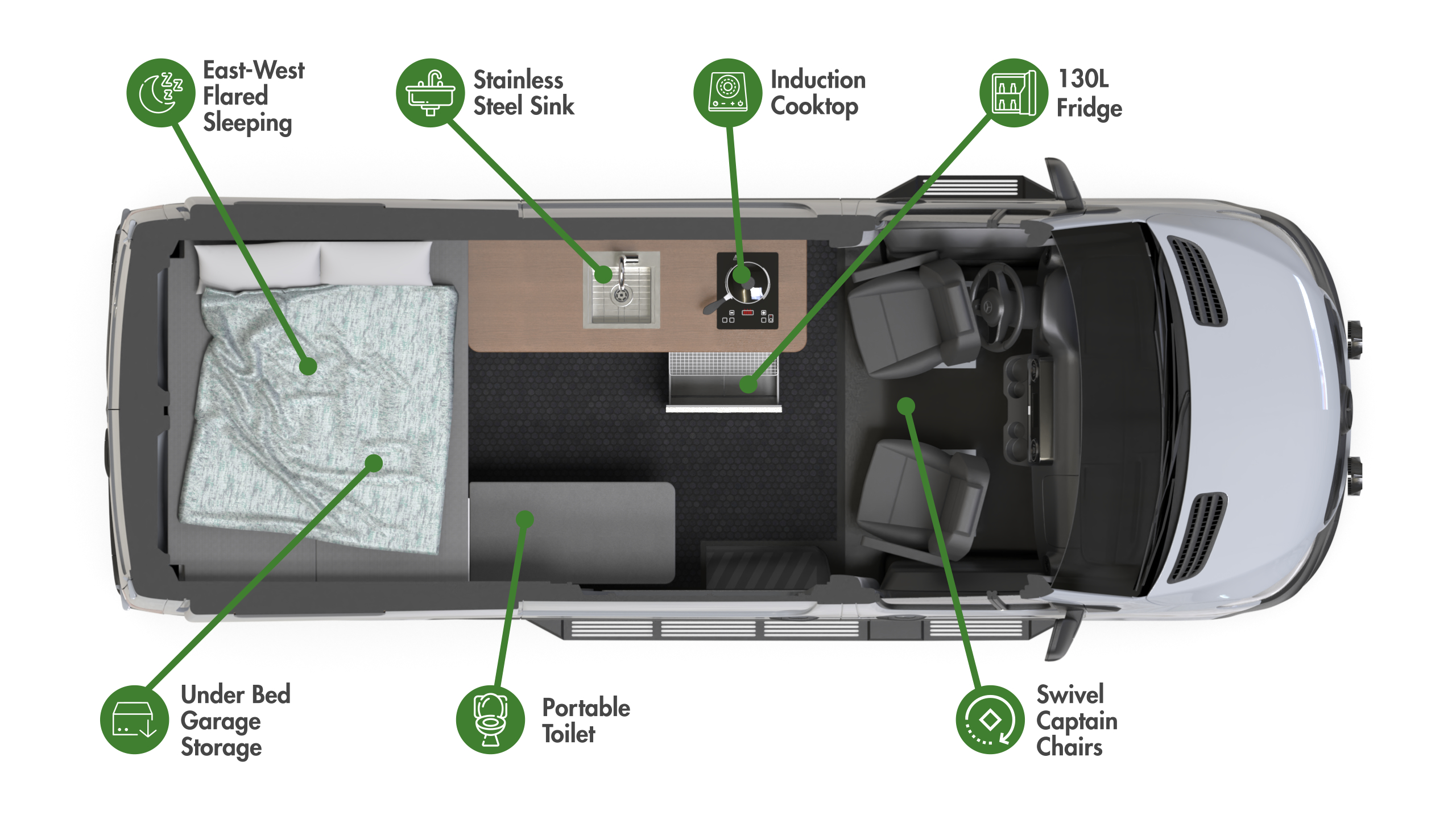 East-West Flared Sleeping

Stainless Steel Sink

Induction Cooktop

130L Fridge

Under Bed Garage Storage

Portable Toilet

Swivel Captain Chairs