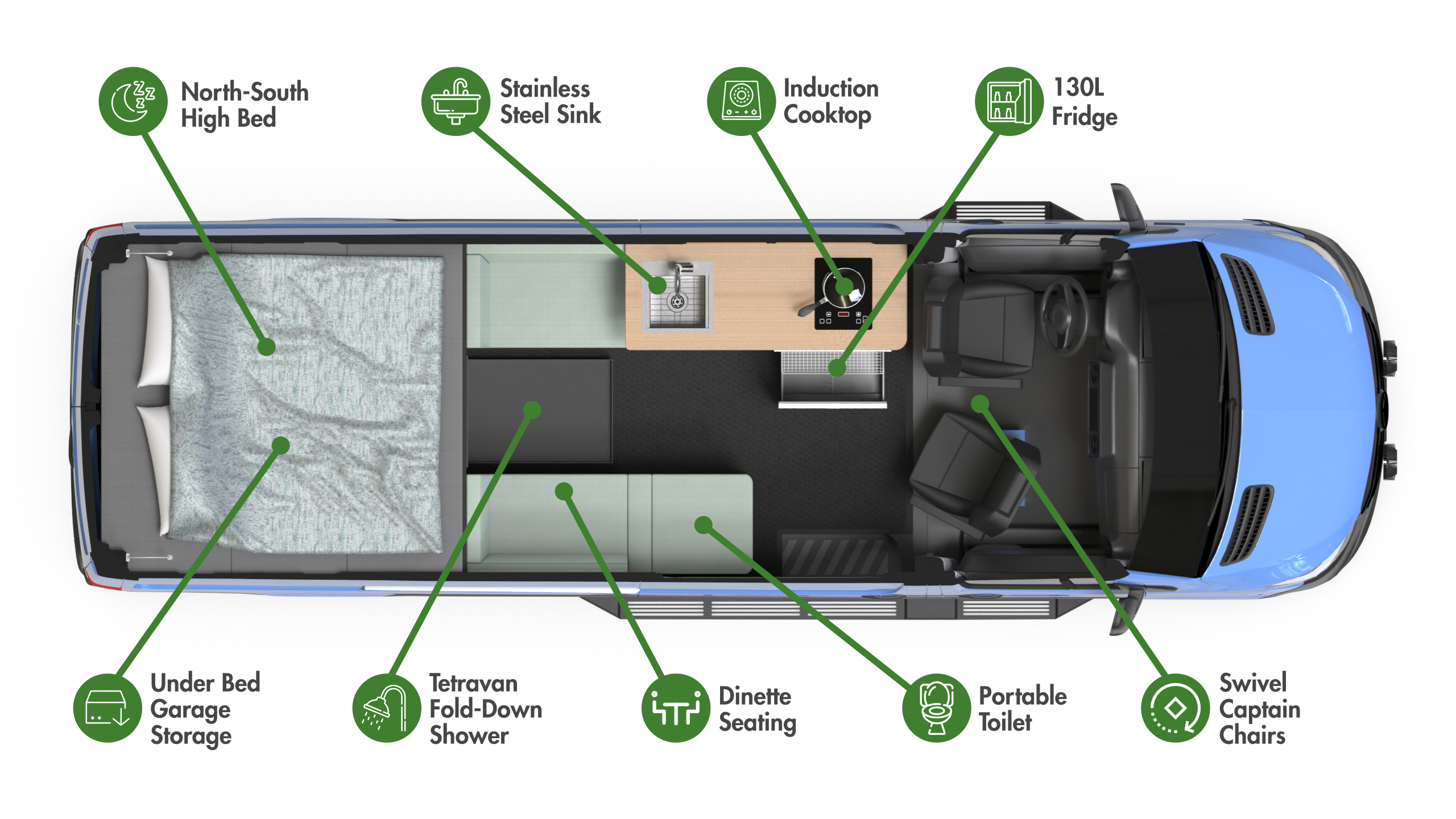 North-South High Bed

Stainless Steel Sink

Induction Cooktop

130L Fridge

Under Bed Garage Storage

Tetravan Fold-Down Shower

Dinette Seating

Portable Toilet

Swivel Captain Chairs