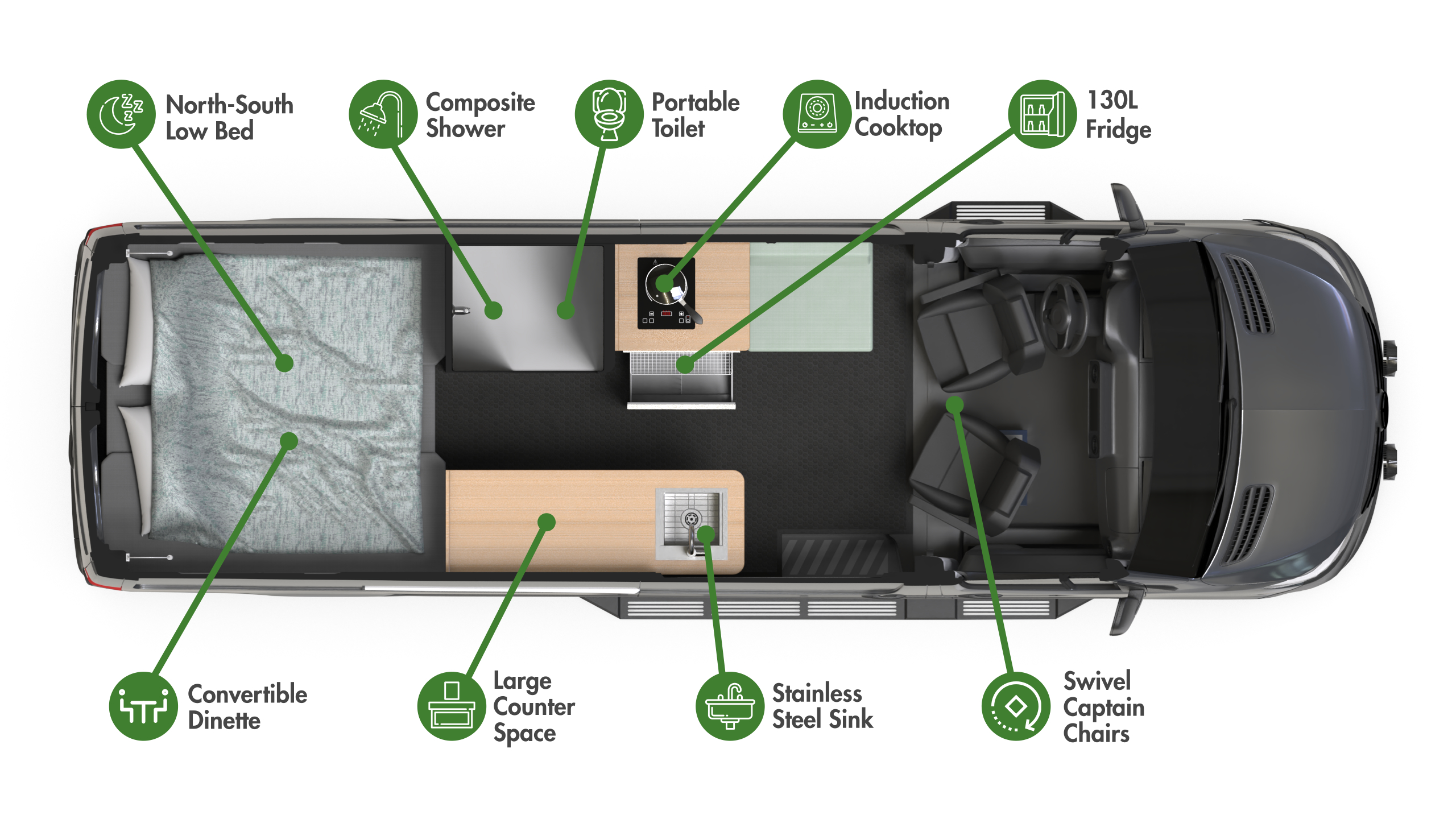 North-South Low Bed

Composite Shower

Portable Toilet

Induction Cooktop

130L Fridge

Convertible Dinette

Large Counter Space

Stainless Steel Sink

Swivel Captain Chairs