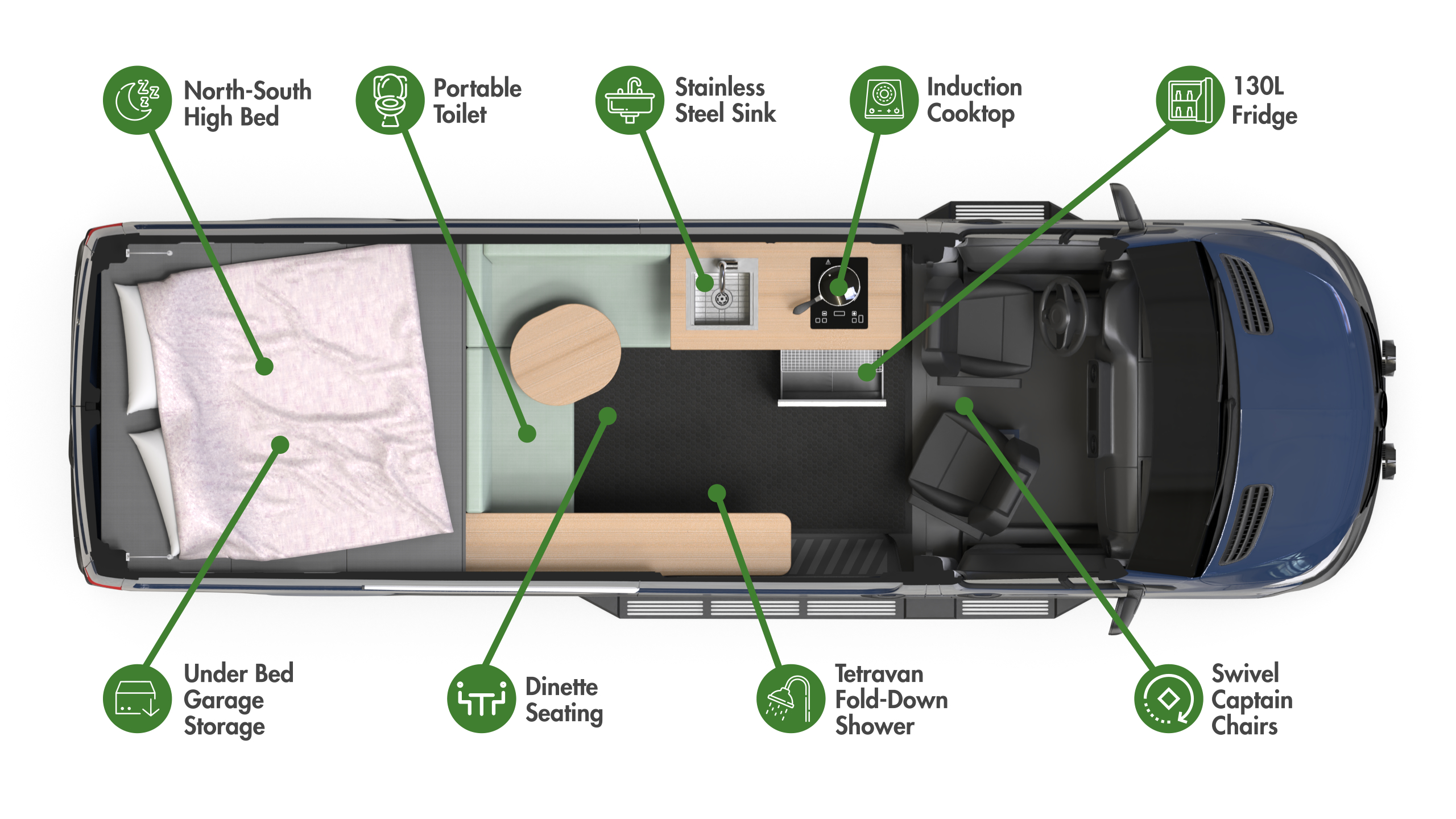 North-South High Bed

Portable Toilet

Stainless Steel Sink

Induction Cooktop

130L Fridge

Under Bed Garage Storage

Dinette Seating

Tetravan Fold-Down Shower

Swivel Captain Chairs