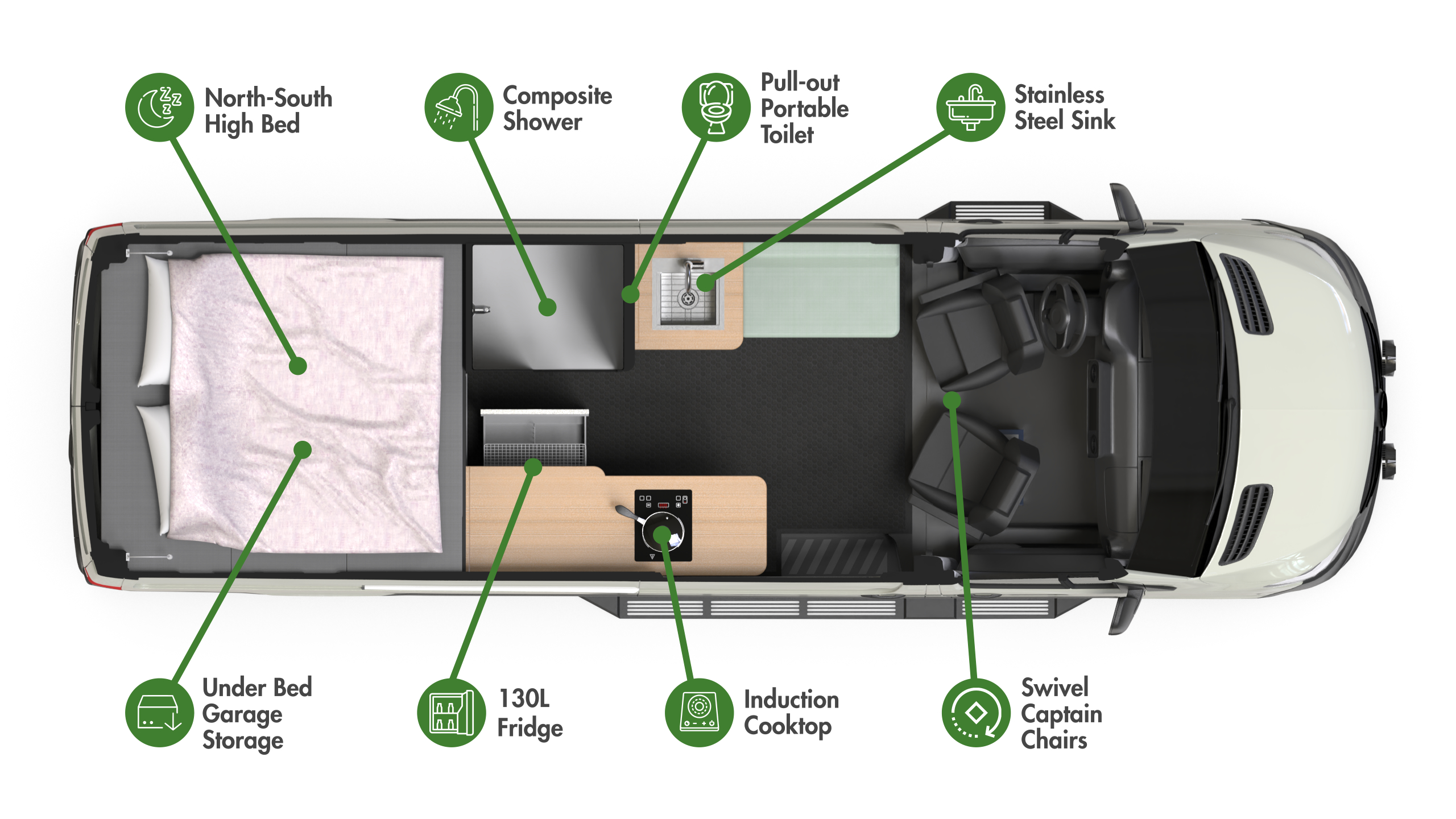 North-South High Bed

Composite Shower

Pull-out Portable Toilet

Stainless Steel Sink

Under Bed Garage Storage

130L Fridge

Induction Cooktop

Swivel Captain Chairs