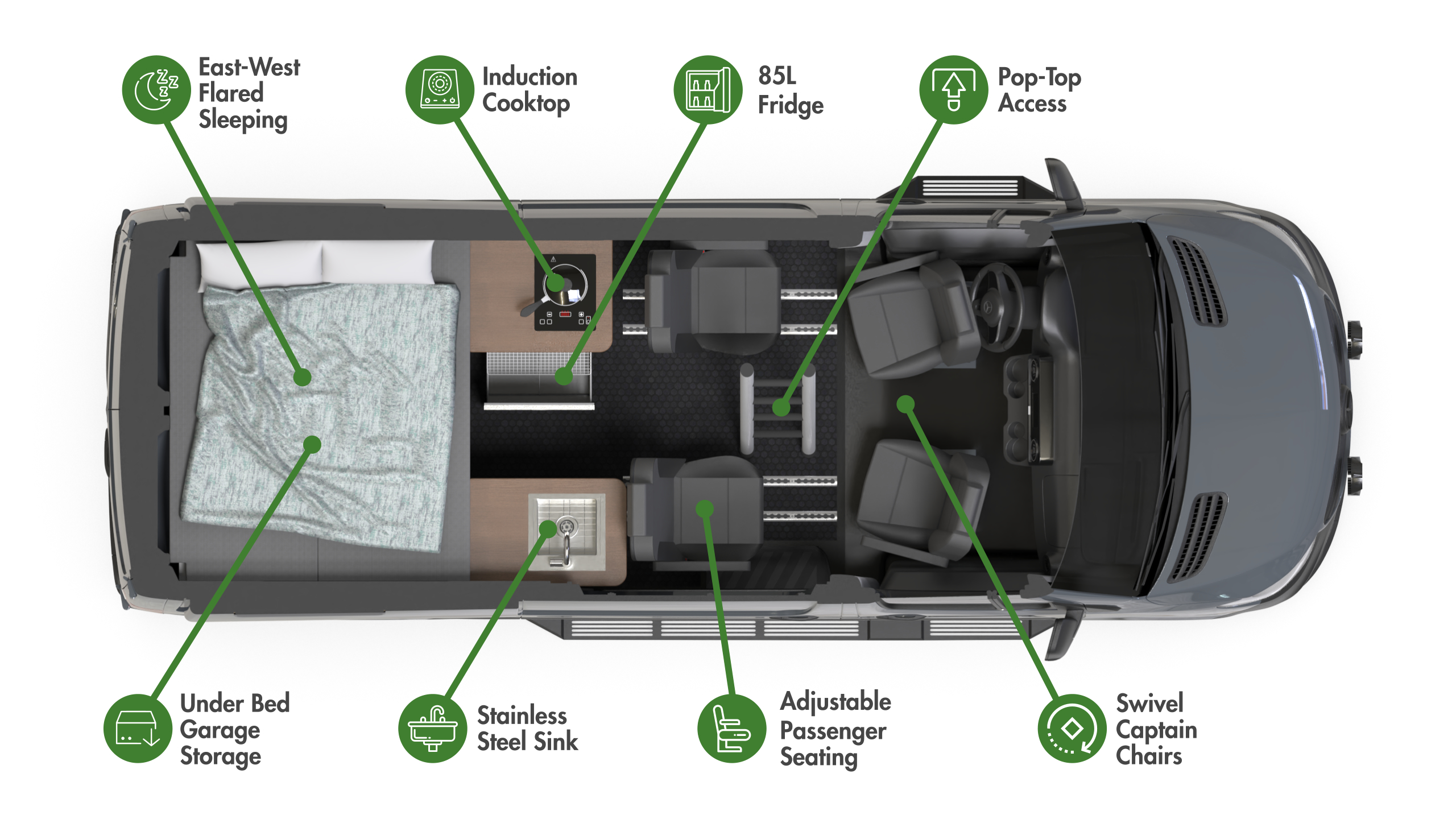 East-West Flared Sleeping

Induction Cooktop

85L Fridge

Pop-Top Access

Under Bed Garage Storage

Stainless Steel Sink

Adjustable Passenger Seating

Swivel Captain Chairs